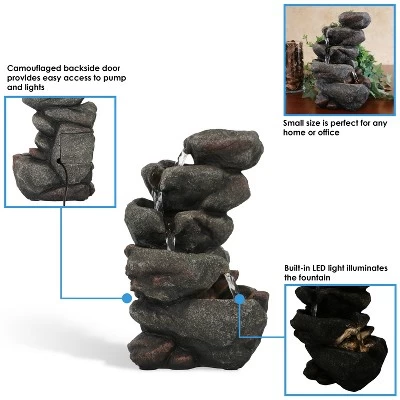 Camouflaged backside door provides easy access to pump and lights

Small size is perfect for any home or office

Built-in LED light illuminates the fountain