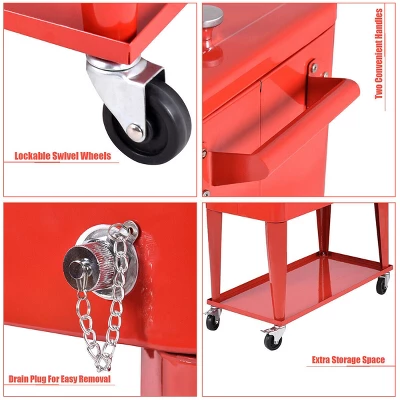 Lockable Swivel Wheels

Two Convenient Handles

Drain Plug For Easy Removal

Extra Storage Space